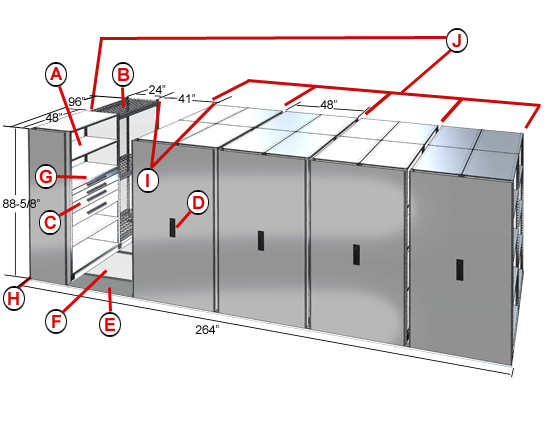 J

A

B

96"

24"

41"

48"

48"

G

I

88-5/8"

D

C

H

F

E

264"